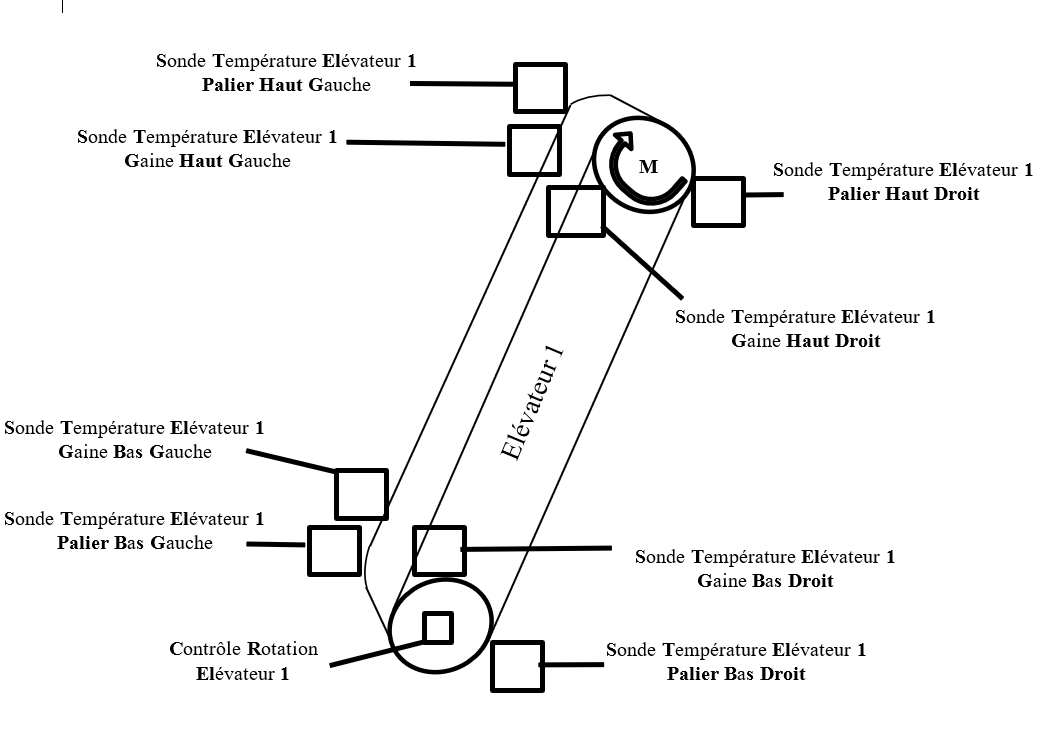 Sonde Température Elévateur 1
Palier Haut Gauche

Sonde Température Elévateur 1
Gaine Haut Gauche

M

Sonde Température Elévateur 1
Palier Haut Droit

Sonde Température Elévateur 1
Gaine Haut Droit

Elévateur 1

Sonde Température Elévateur 1
Gaine Bas Gauche

Sonde Température Elévateur 1
Palier Bas Gauche

Sonde Température Elévateur 1
Gaine Bas Droit

Contrôle Rotation
Elévateur 1

Sonde Température Elévateur 1
Palier Bas Droit